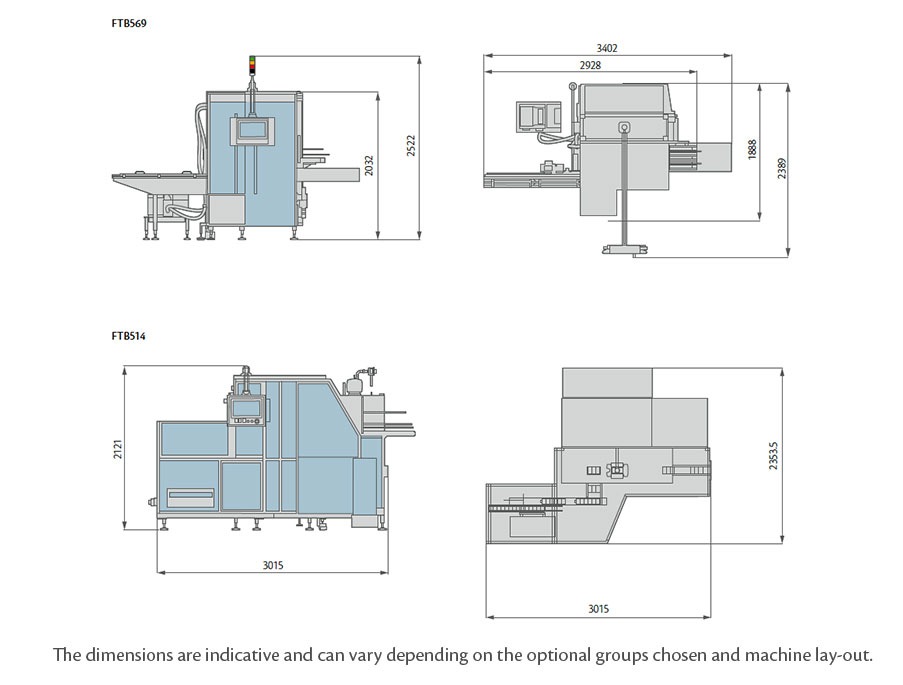 FTB569

2032

2522

3402

2928

1888

2389

FTB514

2121

3015

2353,5

3015

The dimensions are indicative and can vary depending on the optional groups chosen and machine lay-out.