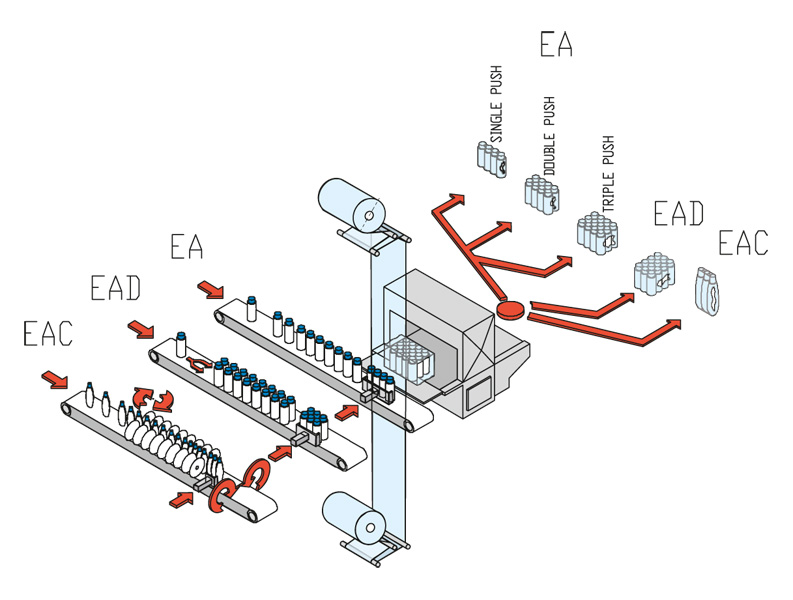 EA

SINGLE PUSH

DOUBLE PUSH

TRIPLE PUSH

EAD

EAC

EA

EAD

EAC