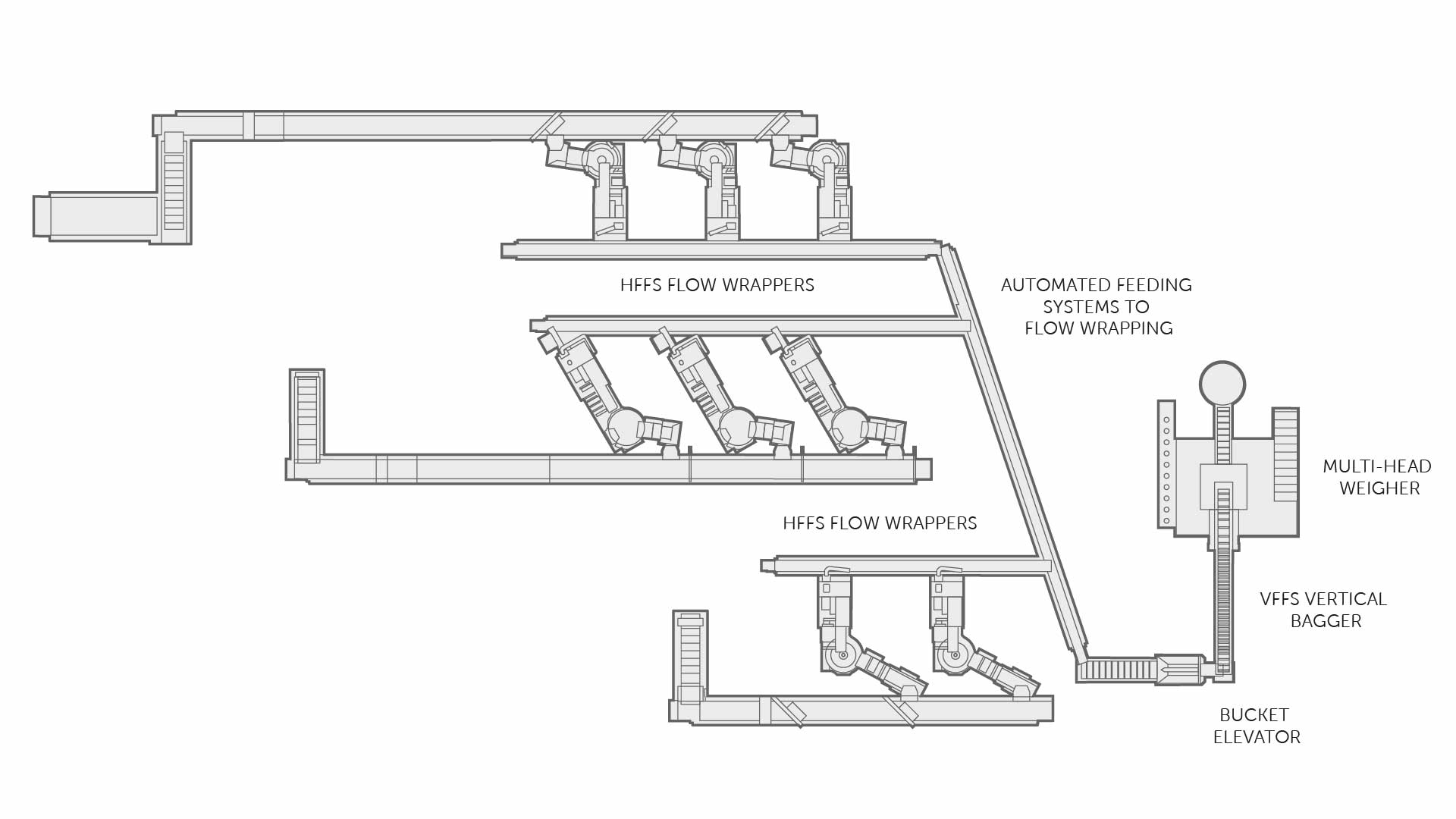 HFFS FLOW WRAPPERS

AUTOMATED FEEDING SYSTEMS TO FLOW WRAPPING

MULTI-HEAD WEIGHER

HFFS FLOW WRAPPERS

VFFS VERTICAL BAGGER

BUCKET ELEVATOR