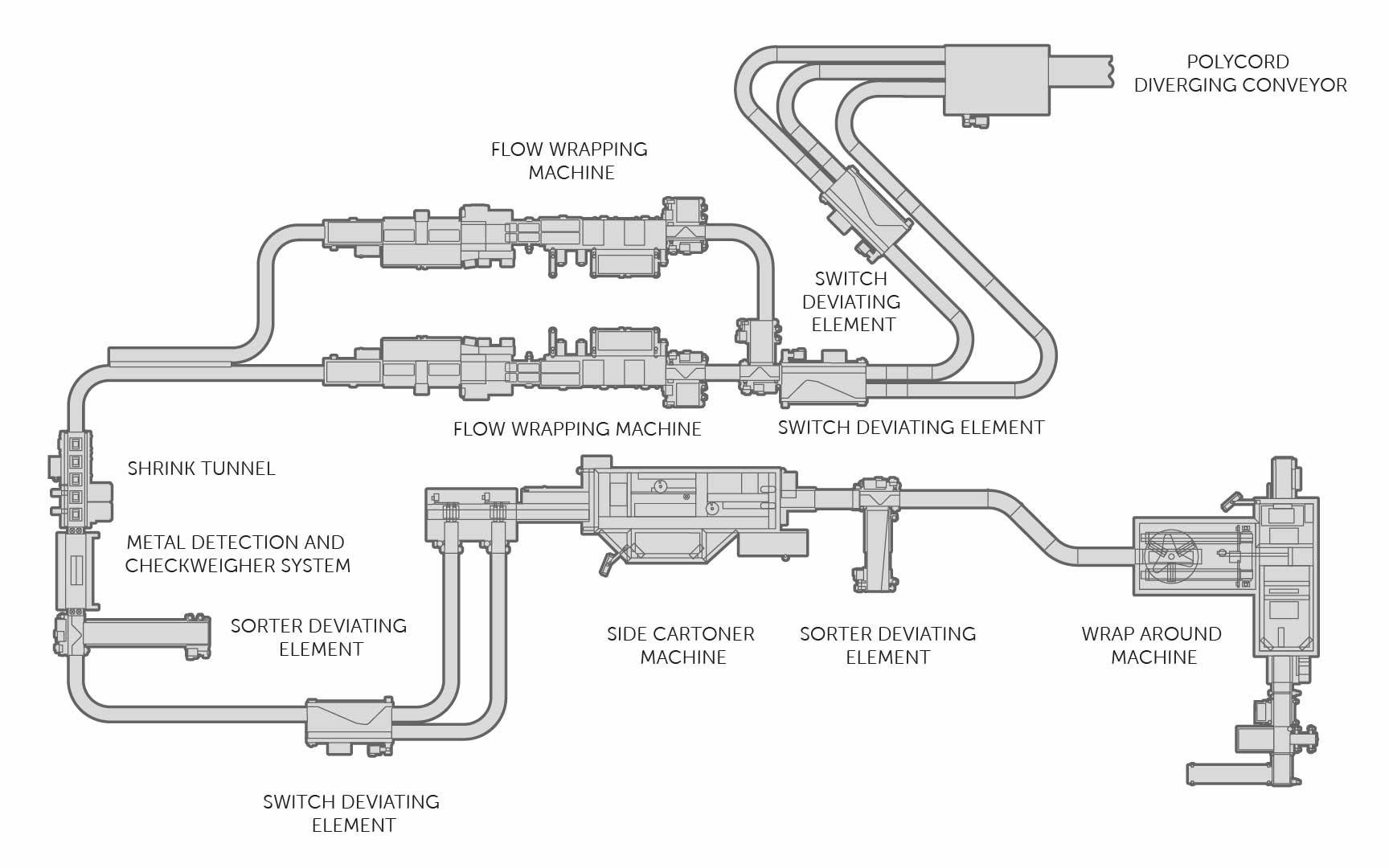 POLYCORD
DIVERGING CONVEYOR

FLOW WRAPPING
MACHINE

SWITCH
DEVIATING
ELEMENT

FLOW WRAPPING MACHINE

SWITCH DEVIATING ELEMENT

SHRINK TUNNEL

METAL DETECTION AND
CHECKWEIGHER SYSTEM

SORTER DEVIATING
ELEMENT

SIDE CARTONER
MACHINE

SORTER DEVIATING
ELEMENT

WRAP AROUND
MACHINE

SWITCH DEVIATING
ELEMENT