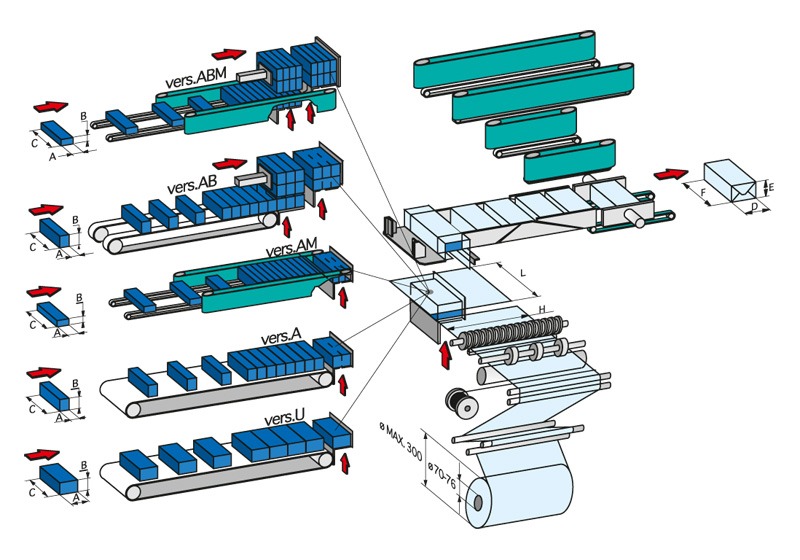 vers.ABM
B
C
A
vers.AB
B
C
A
vers.AM
B
C
A
vers.A
B
C
A
vers.U
B
C
A
F
E
D
L
H
ø MAX. 300
ø70-76