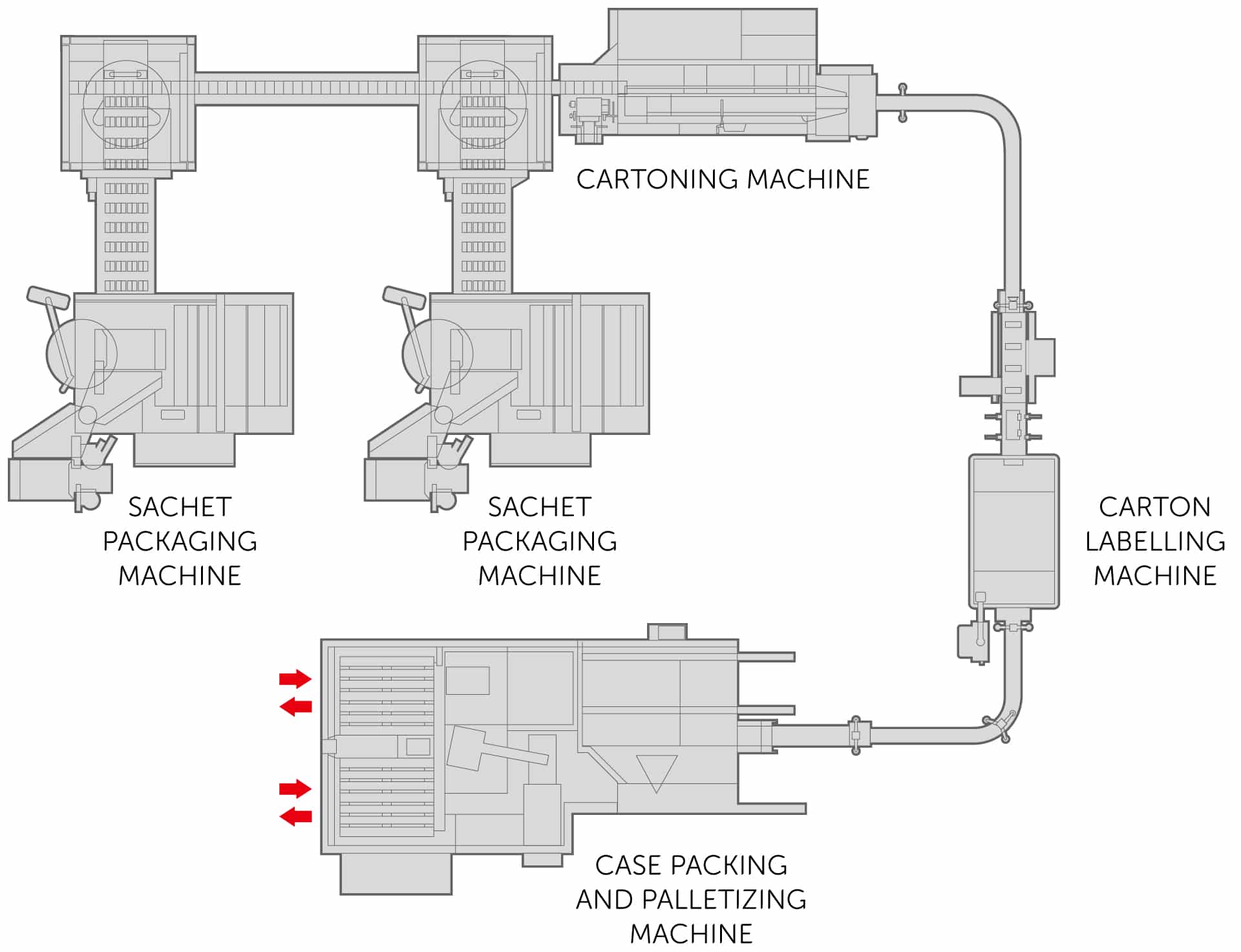 CARTONING MACHINE

SACHET PACKAGING MACHINE

SACHET PACKAGING MACHINE

CARTON LABELLING MACHINE

CASE PACKING AND PALLETIZING MACHINE