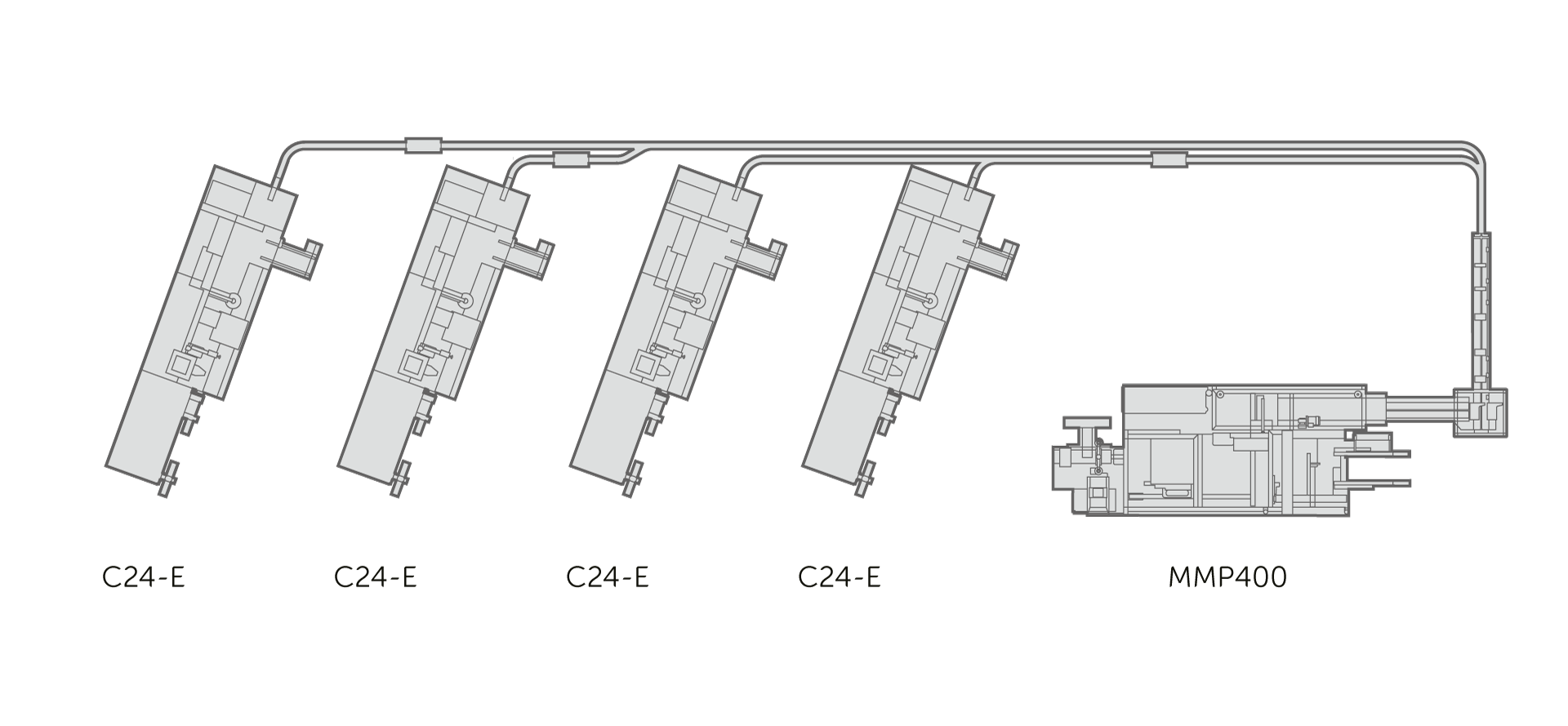 C24-E C24-E C24-E C24-E MMP400